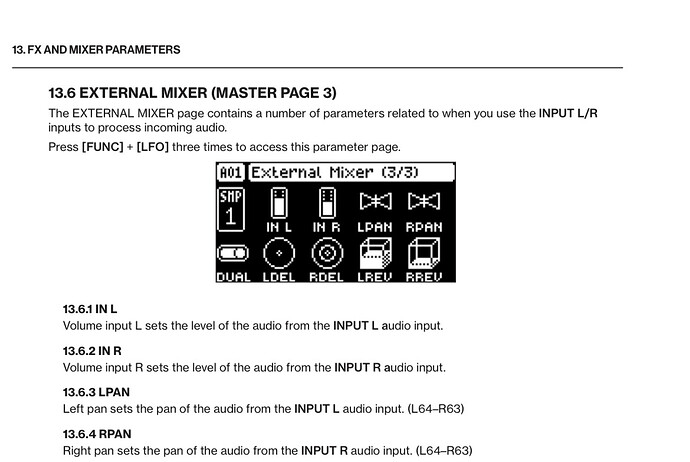 13. FX AND MIXER PARAMETERS

13.6 EXTERNAL MIXER (MASTER PAGE 3)

The EXTERNAL MIXER page contains a number of parameters related to when you use the INPUT L/R inputs to process incoming audio.

Press [FUNC] + [LFO] three times to access this parameter page.

A01 External Mixer (3/3)

SMP 1

IN L

IN R

LPAN

RPAN

DUAL

LDEL

RDEL

LREV

RREV

13.6.1 IN L

Volume input L sets the level of the audio from the INPUT L audio input.

13.6.2 IN R

Volume input R sets the level of the audio from the INPUT R audio input.

13.6.3 LPAN

Left pan sets the pan of the audio from the INPUT L audio input. (L64–R63)

13.6.4 RPAN

Right pan sets the pan of the audio from the INPUT R audio input. (L64–R63)