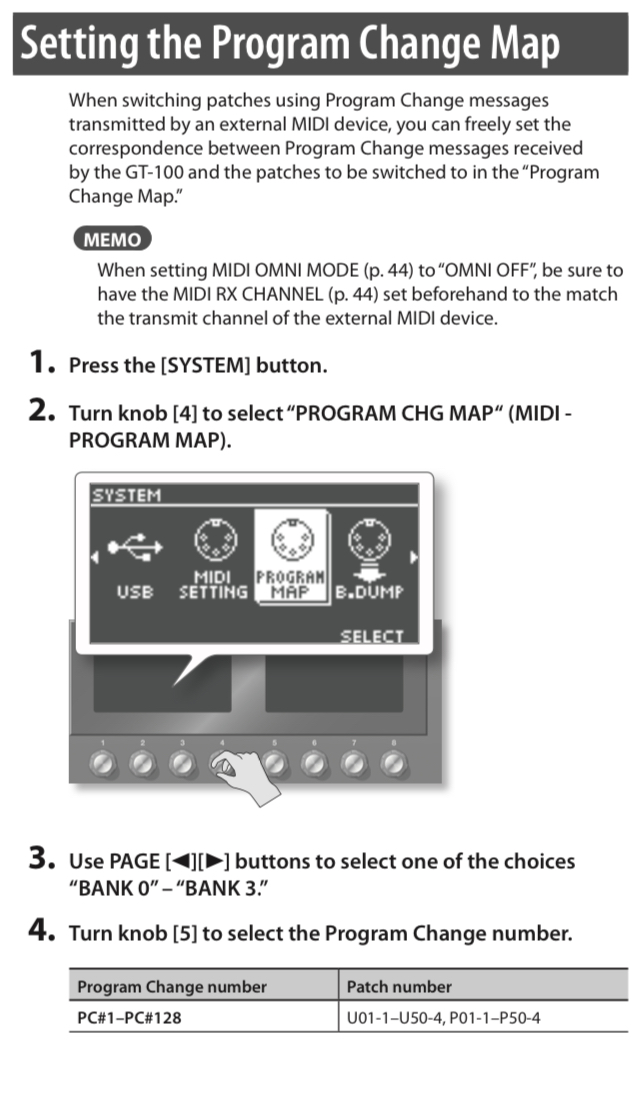 Setting the Program Change Map

When switching patches using Program Change messages transmitted by an external MIDI device, you can freely set the correspondence between Program Change messages received by the GT-100 and the patches to be switched to in the "Program Change Map."

MEMO

When setting MIDI OMNI MODE (p. 44) to "OMNI OFF", be sure to have the MIDI RX CHANNEL (p. 44) set beforehand to the match the transmit channel of the external MIDI device.

1. Press the [SYSTEM] button.

2. Turn knob [4] to select "PROGRAM CHG MAP" (MIDI - PROGRAM MAP).

SYSTEM

USB MIDI SETTING PROGRAM MAP B.DUMP

SELECT

1 2 3 4 5 6 7 8

3. Use PAGE [◀][▶] buttons to select one of the choices "BANK 0" – "BANK 3."

4. Turn knob [5] to select the Program Change number.

| Program Change number | Patch number |
|---|---|
| PC#1–PC#128 | U01-1–U50-4, P01-1–P50-4 |