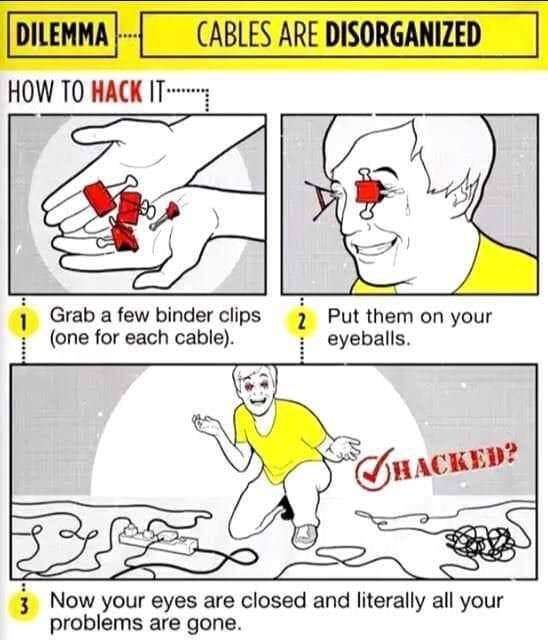 DILEMMA

CABLES ARE DISORGANIZED

HOW TO HACK IT

1 Grab a few binder clips (one for each cable).

2 Put them on your eyeballs.

HACKED?

3 Now your eyes are closed and literally all your problems are gone.