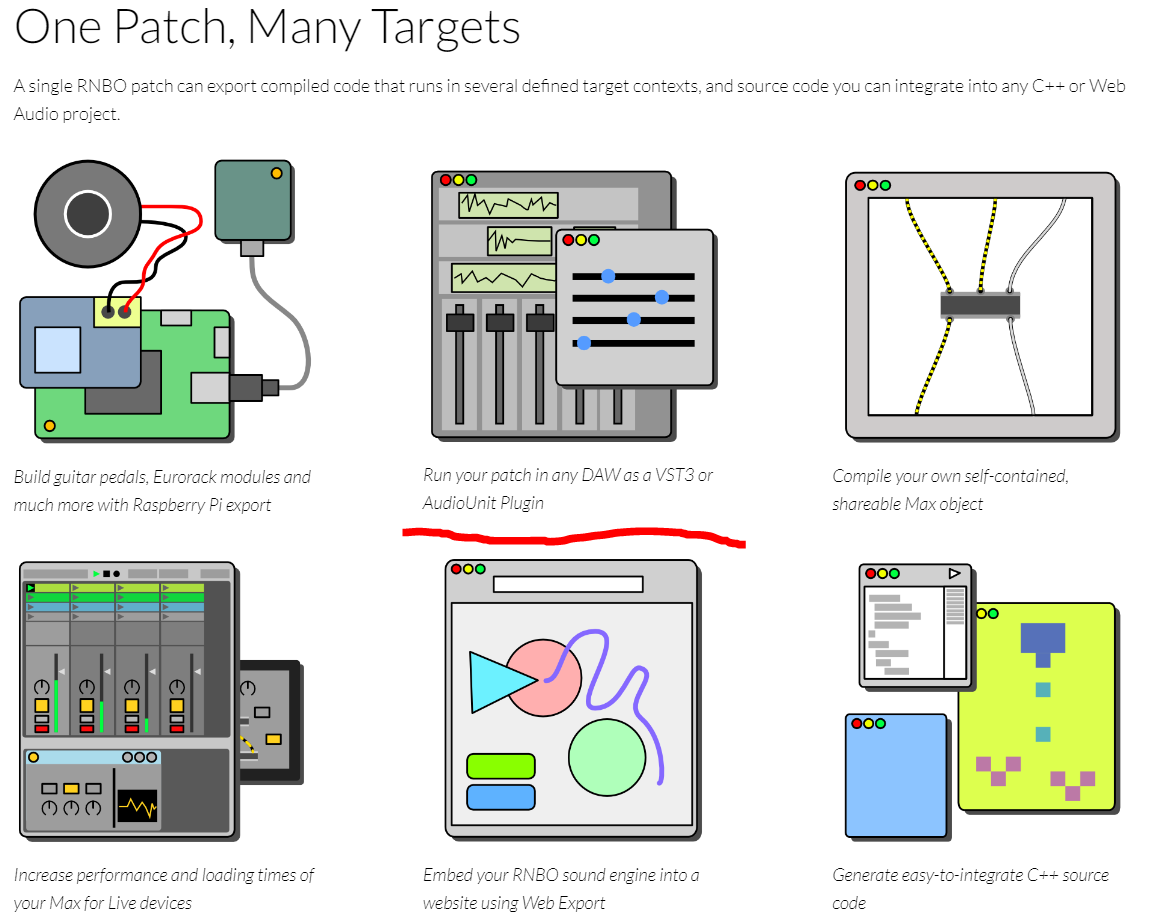 One Patch, Many Targets

A single RNBO patch can export compiled code that runs in several defined target contexts, and source code you can integrate into any C++ or Web Audio project.

Build guitar pedals, Eurorack modules and much more with Raspberry Pi export

Run your patch in any DAW as a VST3 or AudioUnit Plugin

Compile your own self-contained, shareable Max object

Increase performance and loading times of your Max for Live devices

Embed your RNBO sound engine into a website using Web Export

Generate easy-to-integrate C++ source code