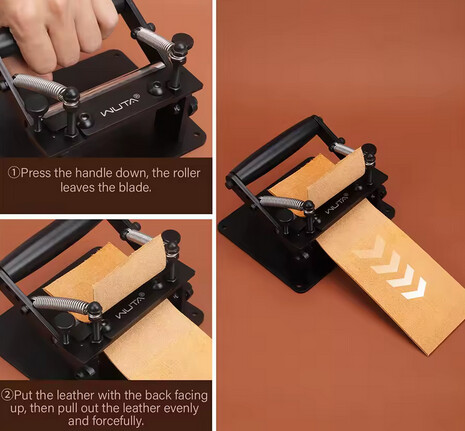 WUTA®

①Press the handle down, the roller leaves the blade.

WUTA®

②Put the leather with the back facing up, then pull out the leather evenly and forcefully.

WUTA®